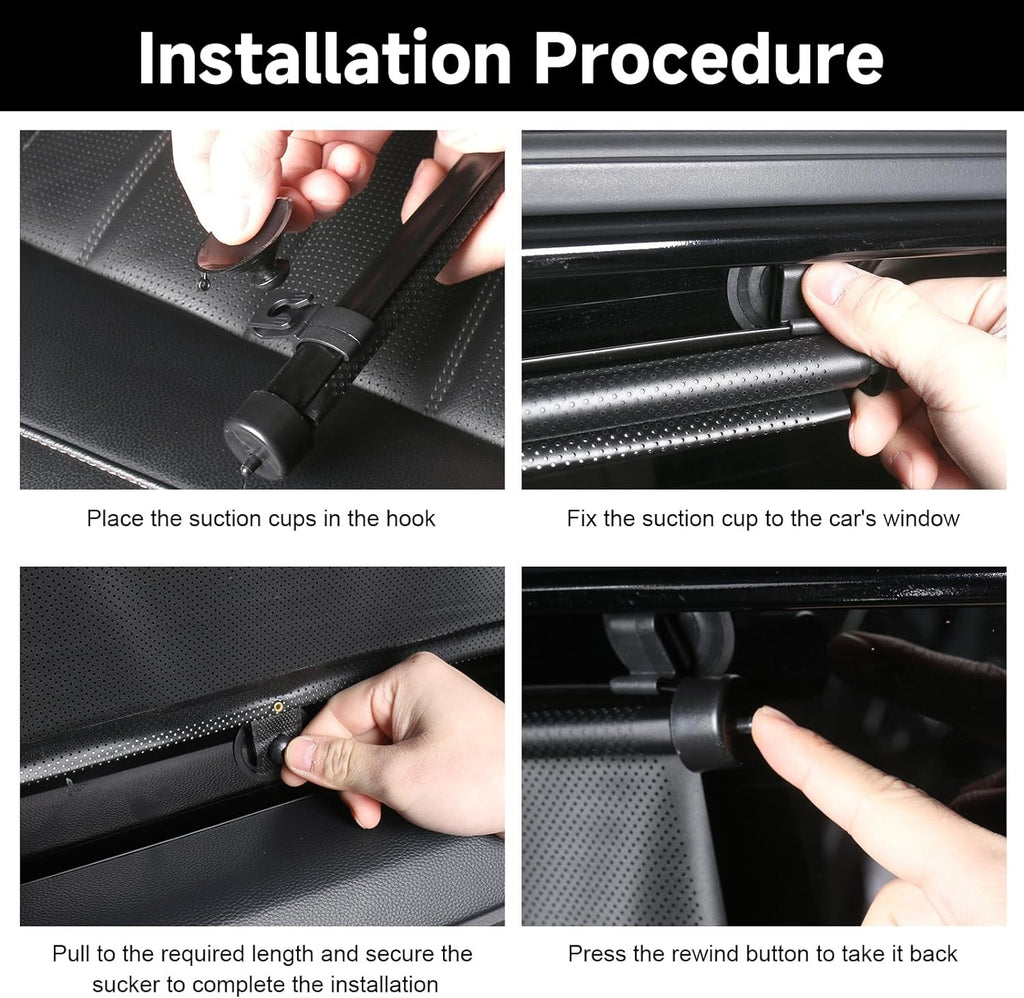 Installation Procedure

Place the suction cups in the hook

Fix the suction cup to the car's window

Pull to the required length and secure the sucker to complete the installation

Press the rewind button to take it back